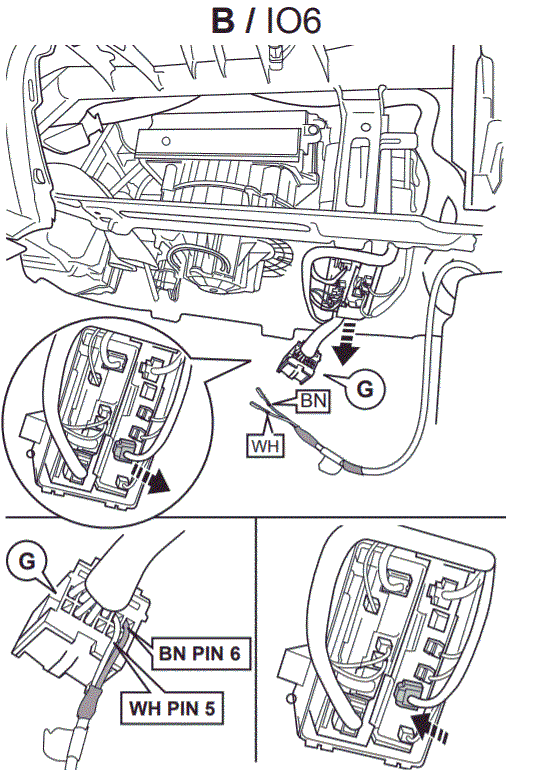 B / IO6

G

BN

WH

G

BN PIN 6

WH PIN 5